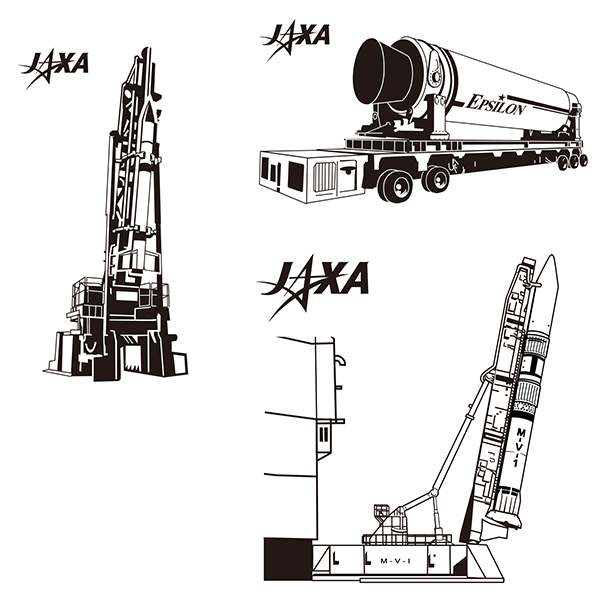 JAXA

JAXA

EPSILON

JAXA

M-V-1

M-V-I